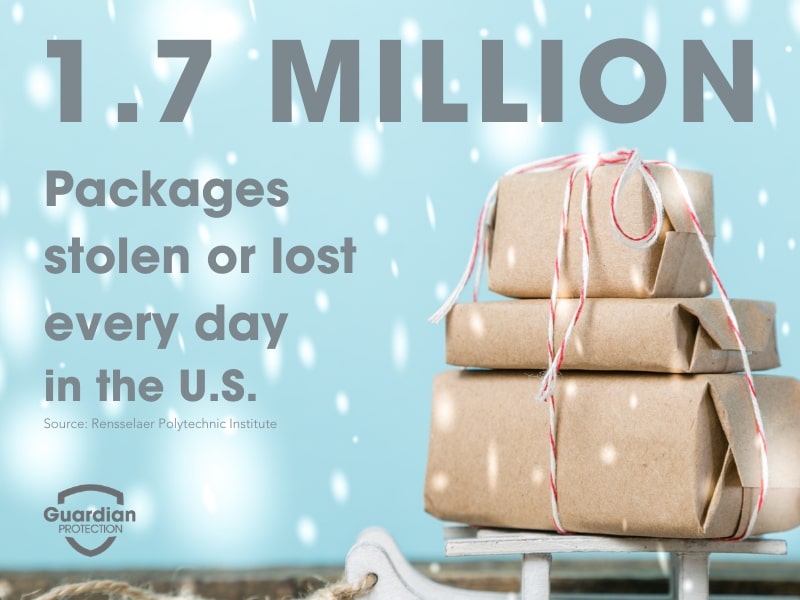 1.7 MILLION

Packages stolen or lost every day in the U.S.

Source: Rensselaer Polytechnic Institute

Guardian PROTECTION