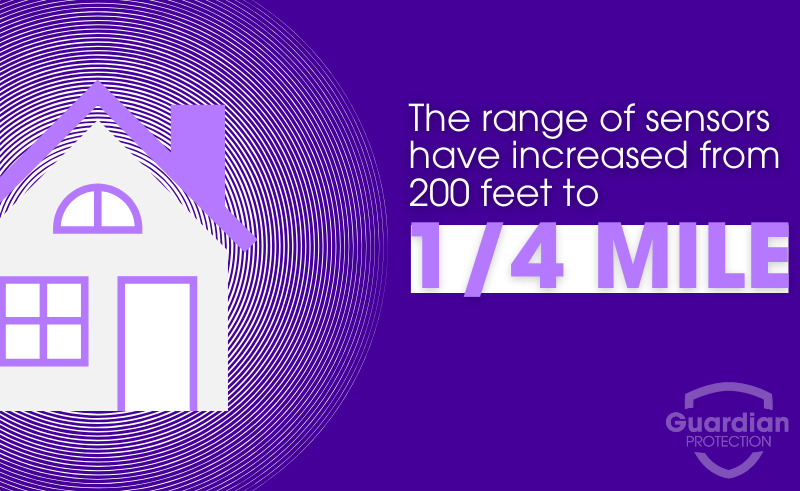 The range of sensors have increased from 200 feet to

1/4 MILE

Guardian
PROTECTION