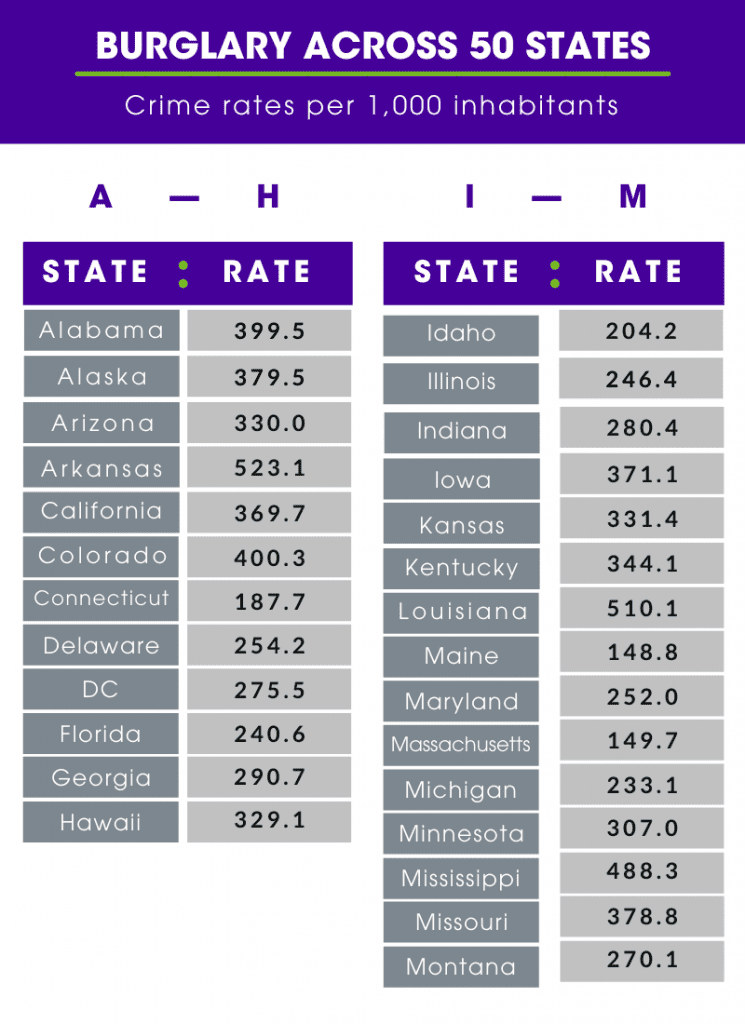 BURGLARY ACROSS 50 STATES

Crime rates per 1,000 inhabitants

A — H

| STATE | RATE |
|---|---|
| Alabama | 399.5 |
| Alaska | 379.5 |
| Arizona | 330.0 |
| Arkansas | 523.1 |
| California | 369.7 |
| Colorado | 400.3 |
| Connecticut | 187.7 |
| Delaware | 254.2 |
| DC | 275.5 |
| Florida | 240.6 |
| Georgia | 290.7 |
| Hawaii | 329.1 |

I — M

| STATE | RATE |
|---|---|
| Idaho | 204.2 |
| Illinois | 246.4 |
| Indiana | 280.4 |
| Iowa | 371.1 |
| Kansas | 331.4 |
| Kentucky | 344.1 |
| Louisiana | 510.1 |
| Maine | 148.8 |
| Maryland | 252.0 |
| Massachusetts | 149.7 |
| Michigan | 233.1 |
| Minnesota | 307.0 |
| Mississippi | 488.3 |
| Missouri | 378.8 |
| Montana | 270.1 |