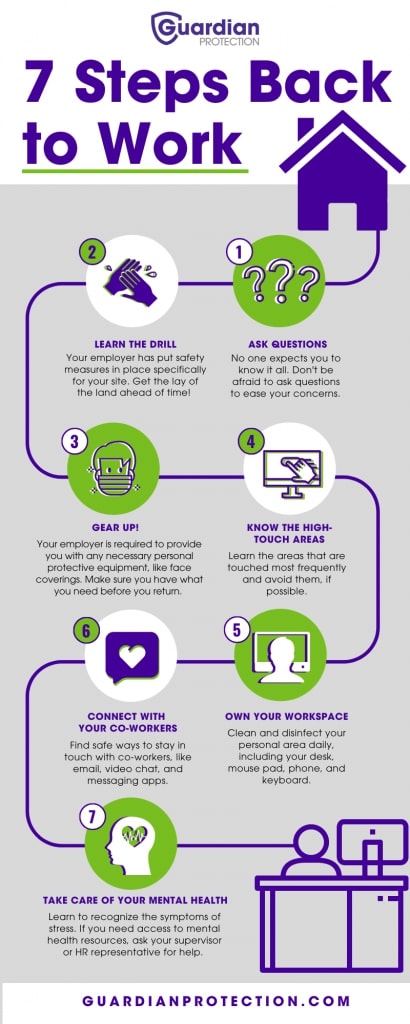 Guardian
PROTECTION

7 Steps Back to Work

1
???
ASK QUESTIONS
No one expects you to know it all. Don't be afraid to ask questions to ease your concerns.

2
LEARN THE DRILL
Your employer has put safety measures in place specifically for your site. Get the lay of the land ahead of time!

3
GEAR UP!
Your employer is required to provide you with any necessary personal protective equipment, like face coverings. Make sure you have what you need before you return.

4
KNOW THE HIGH-TOUCH AREAS
Learn the areas that are touched most frequently and avoid them, if possible.

5
OWN YOUR WORKSPACE
Clean and disinfect your personal area daily, including your desk, mouse pad, phone, and keyboard.

6
CONNECT WITH YOUR CO-WORKERS
Find safe ways to stay in touch with co-workers, like email, video chat, and messaging apps.

7
TAKE CARE OF YOUR MENTAL HEALTH
Learn to recognize the symptoms of stress. If you need access to mental health resources, ask your supervisor or HR representative for help.

GUARDIANPROTECTION.COM