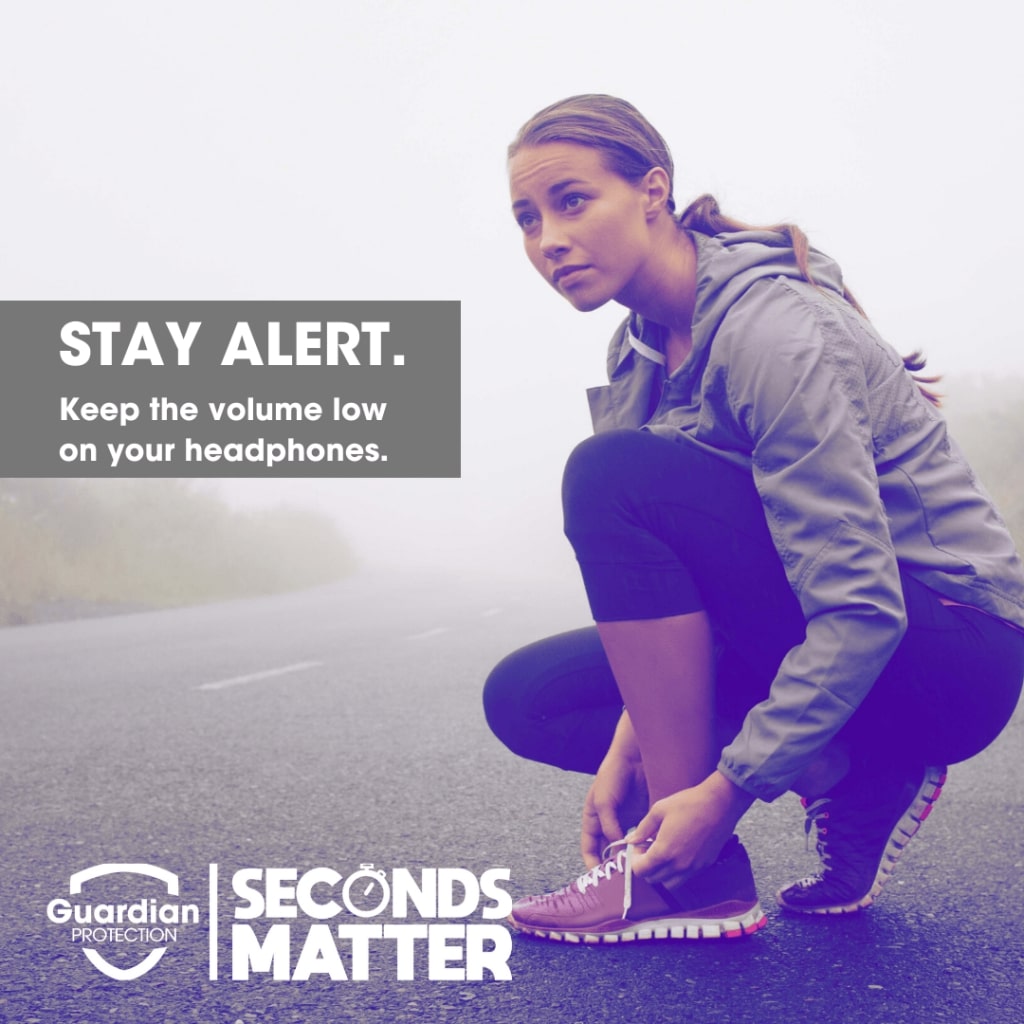 STAY ALERT.

Keep the volume low on your headphones.

Guardian PROTECTION

SECONDS MATTER