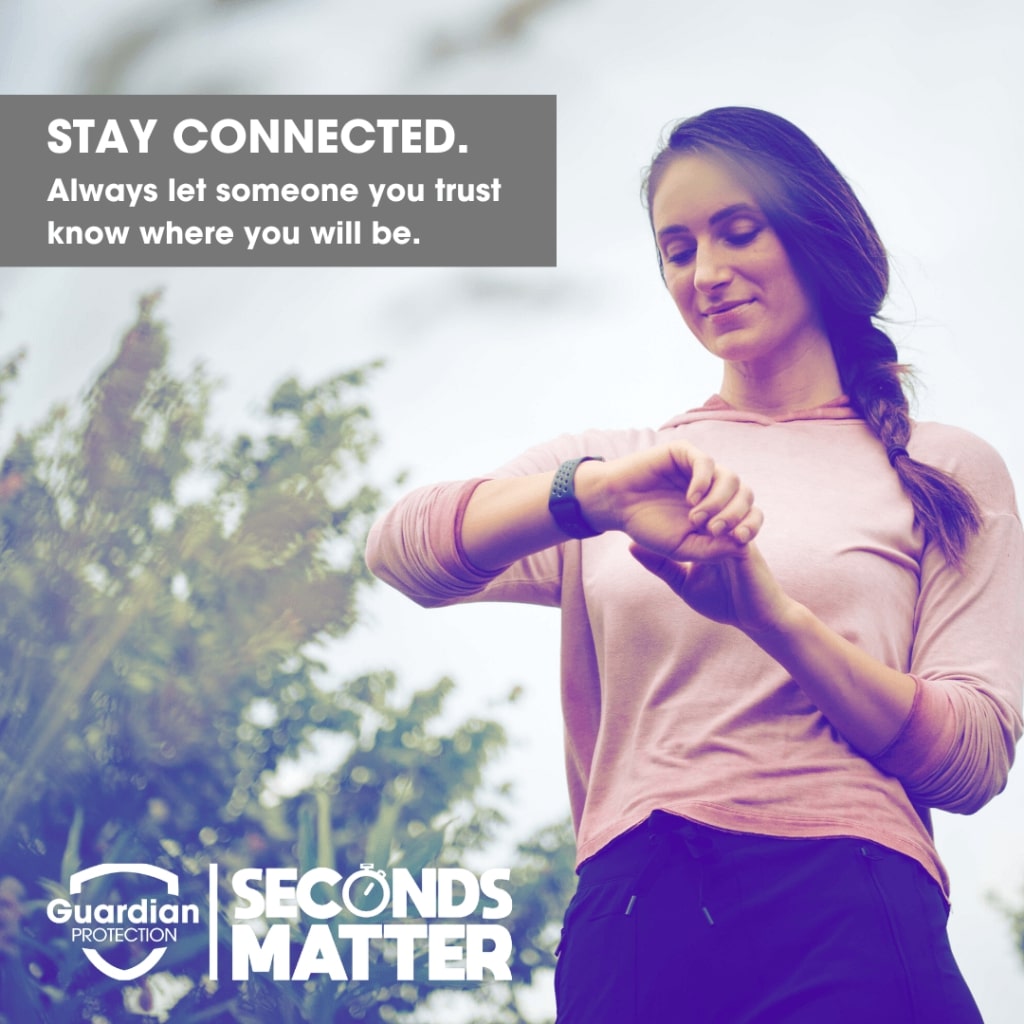 STAY CONNECTED.
Always let someone you trust know where you will be.

Guardian PROTECTION

SECONDS MATTER